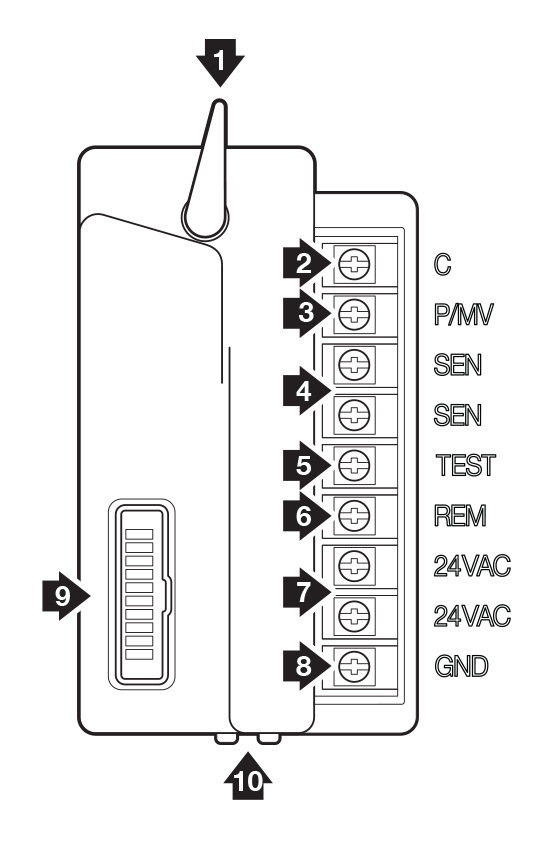 1
2
C
3
P/MV
SEN
4
SEN
5
TEST
6
REM
24VAC
7
24VAC
8
GND
9
10