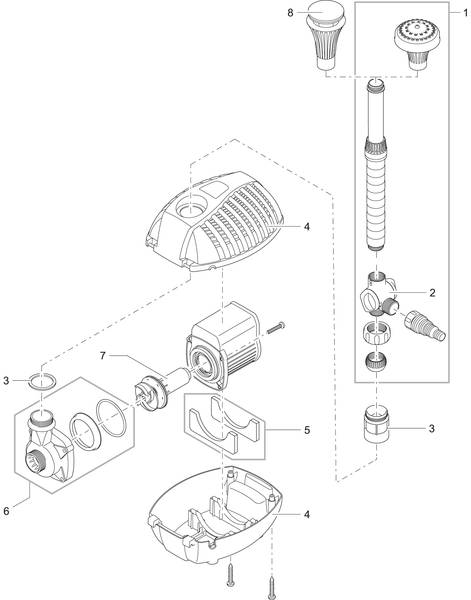 8
1
4
2
7
3
5
3
6
4